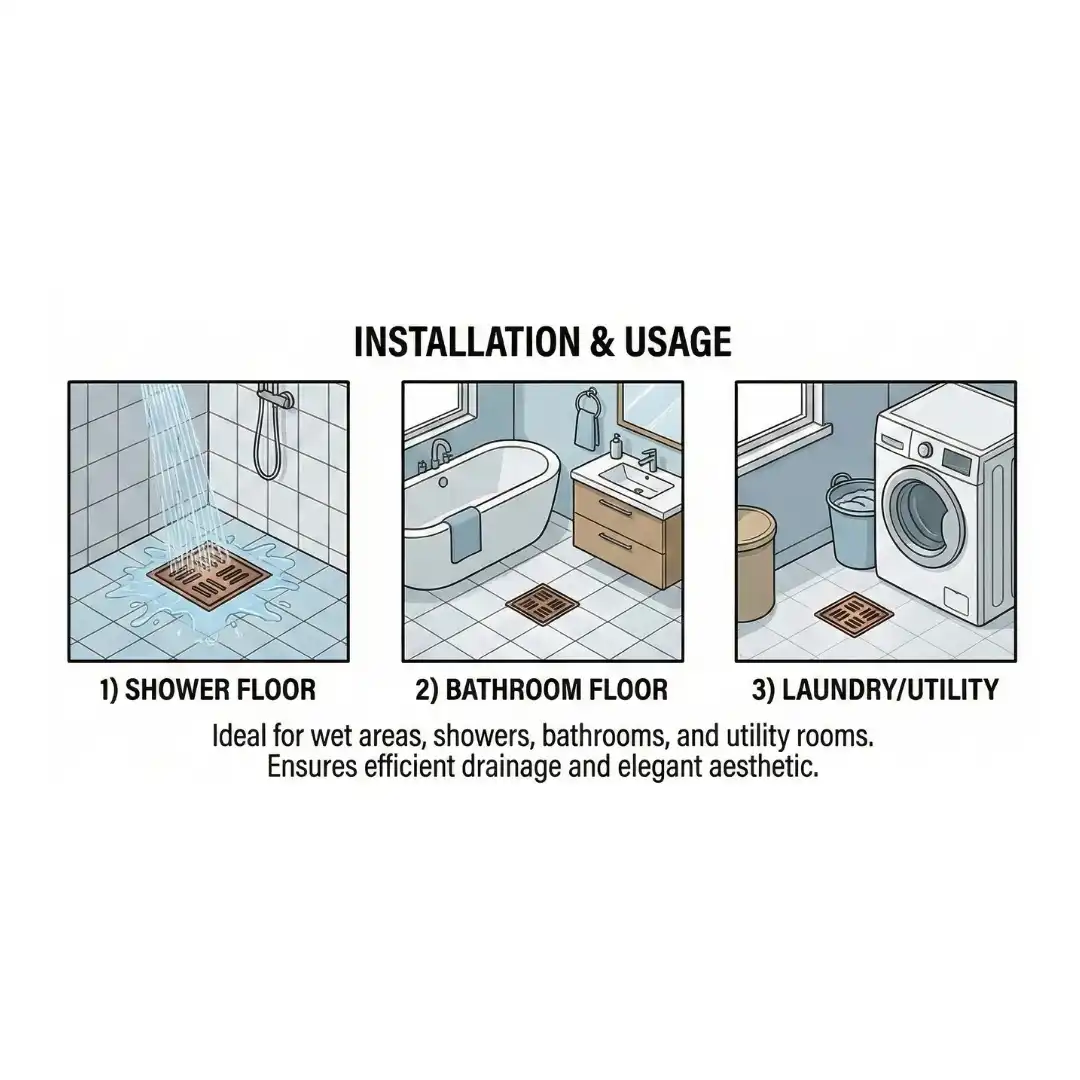 INSTALLATION & USAGE

1) SHOWER FLOOR

2) BATHROOM FLOOR

3) LAUNDRY/UTILITY

Ideal for wet areas, showers, bathrooms, and utility rooms. Ensures efficient drainage and elegant aesthetic.