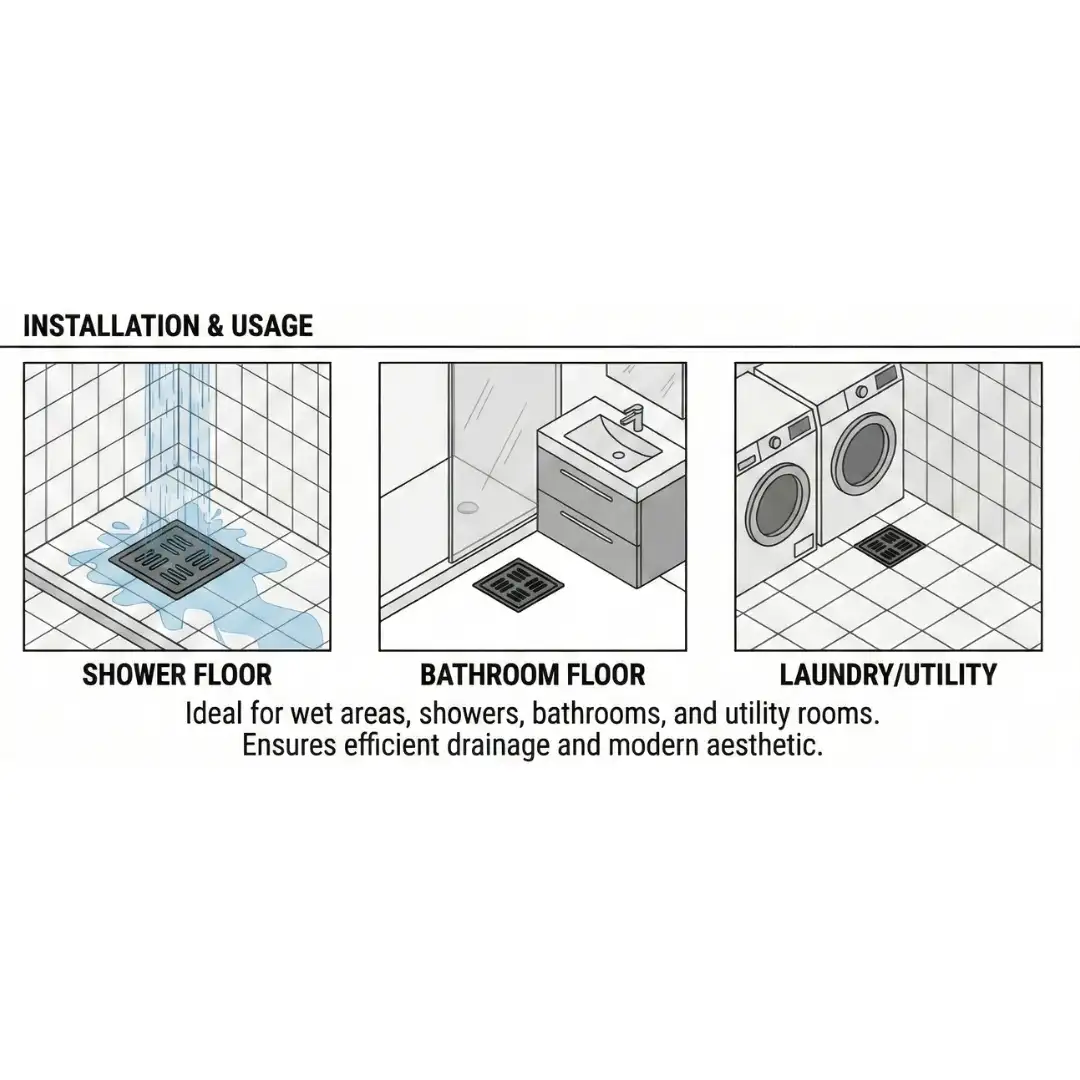 INSTALLATION & USAGE

SHOWER FLOOR

BATHROOM FLOOR

LAUNDRY/UTILITY

Ideal for wet areas, showers, bathrooms, and utility rooms. Ensures efficient drainage and modern aesthetic.